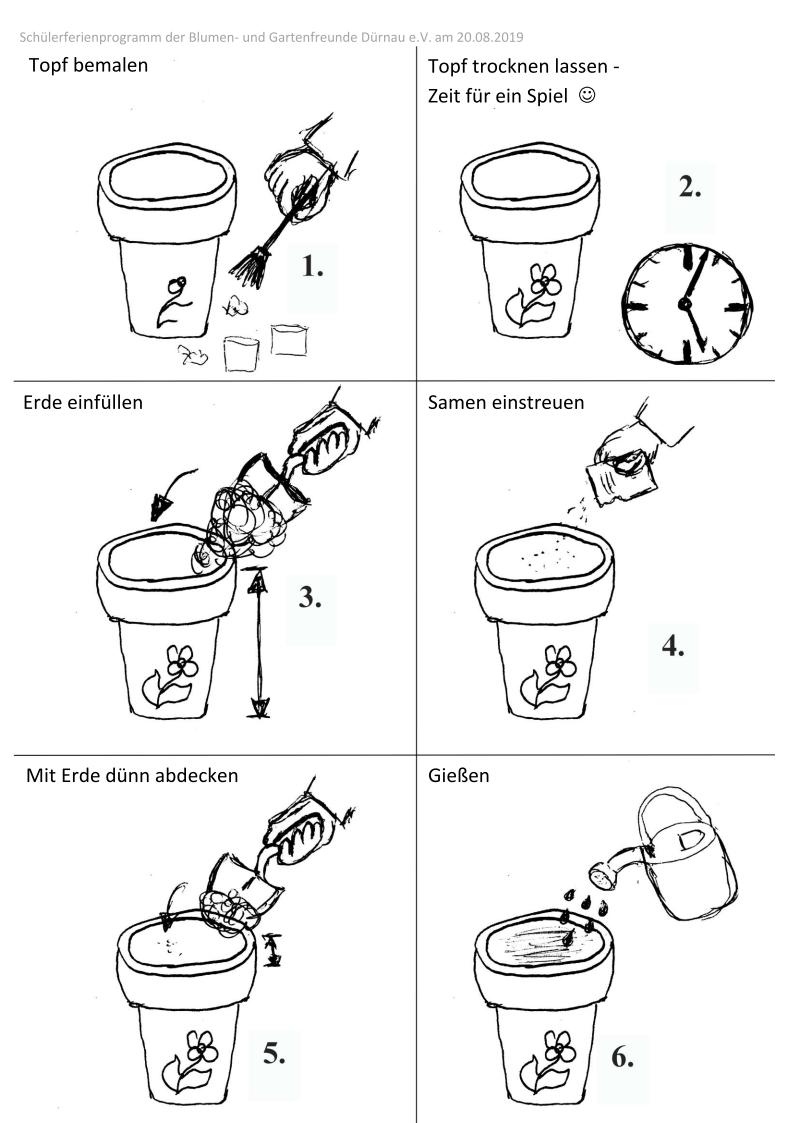 Schülerferienprogramm der Blumen- und Gartenfreunde Dürnau e.V. am 20.08.2019

Topf bemalen

1.

Topf trocknen lassen - Zeit für ein Spiel ☺

2.

Erde einfüllen

3.

Samen einstreuen

4.

Mit Erde dünn abdecken

5.

Gießen

6.